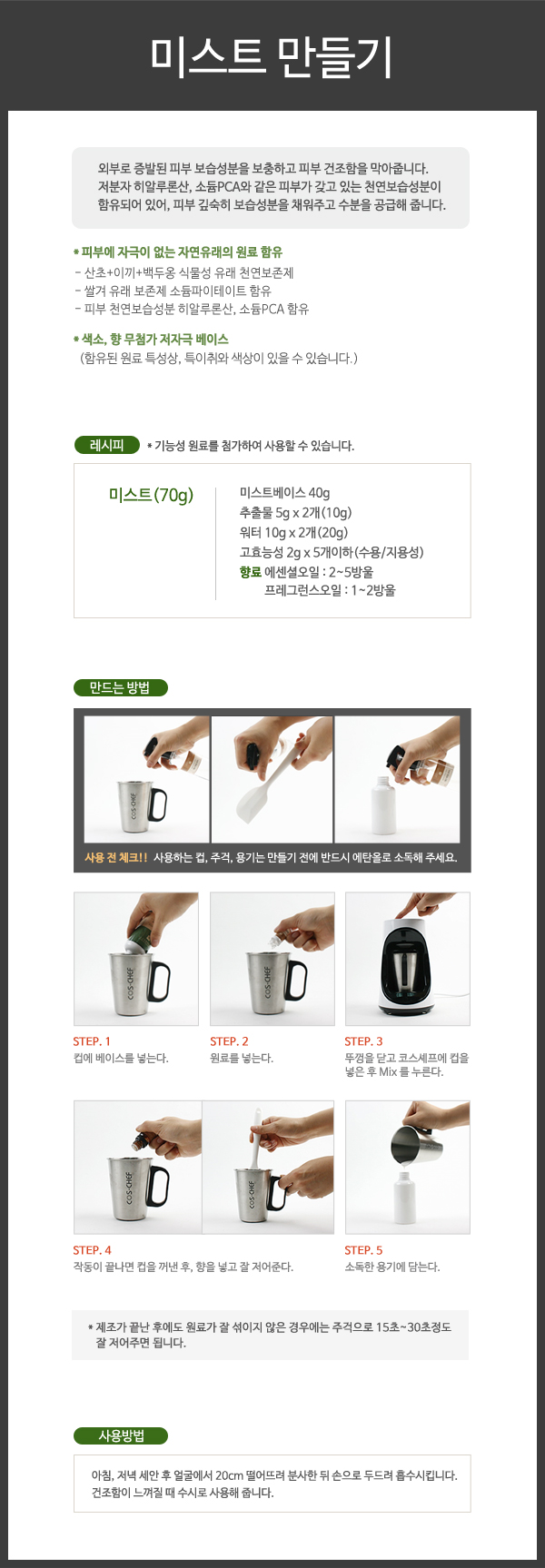 미스트 만들기

외부로 증발된 피부 보습성분을 보충하고 피부 건조함을 막아줍니다. 저분자 히알루론산, 소듐PCA와 같은 피부가 갖고 있는 천연보습성분이 함유되어 있어, 피부 깊숙히 보습성분을 채워주고 수분을 공급해 줍니다.

* 피부에 자극이 없는 자연유래의 원료 함유
- 산초+이끼+백두옹 식물성 유래 천연보존제
- 쌀겨 유래 보존제 소듐파이테이트 함유
- 피부 천연보습성분 히알루론산, 소듐PCA 함유

* 색소, 향 무첨가 저자극 베이스
(함유된 원료 특성상, 특이취와 색상이 있을 수 있습니다.)

레시피 * 기능성 원료를 첨가하여 사용할 수 있습니다.

미스트(70g)
미스트베이스 40g
추출물 5g x 2개(10g)
워터 10g x 2개(20g)
고효능성 2g x 5개이하(수용/지용성)
향료 에센셜오일 : 2~5방울
프레그런스오일 : 1~2방울

만드는 방법

COS·CHEF

사용 전 체크!! 사용하는 컵, 주걱, 용기는 만들기 전에 반드시 에탄올로 소독해 주세요.

COS·CHEF
STEP. 1
컵에 베이스를 넣는다.

COS·CHEF
STEP. 2
원료를 넣는다.

STEP. 3
뚜껑을 닫고 코스셰프에 컵을 넣은 후 Mix 를 누른다.

COS·CHEF
COS·CHEF
STEP. 4
작동이 끝나면 컵을 꺼낸 후, 향을 넣고 잘 저어준다.

STEP. 5
소독한 용기에 담는다.

* 제조가 끝난 후에도 원료가 잘 섞이지 않은 경우에는 주걱으로 15초~30초정도 잘 저어주면 됩니다.

사용방법

아침, 저녁 세안 후 얼굴에서 20cm 떨어뜨려 분사한 뒤 손으로 두드려 흡수시킵니다. 건조함이 느껴질 때 수시로 사용해 줍니다.