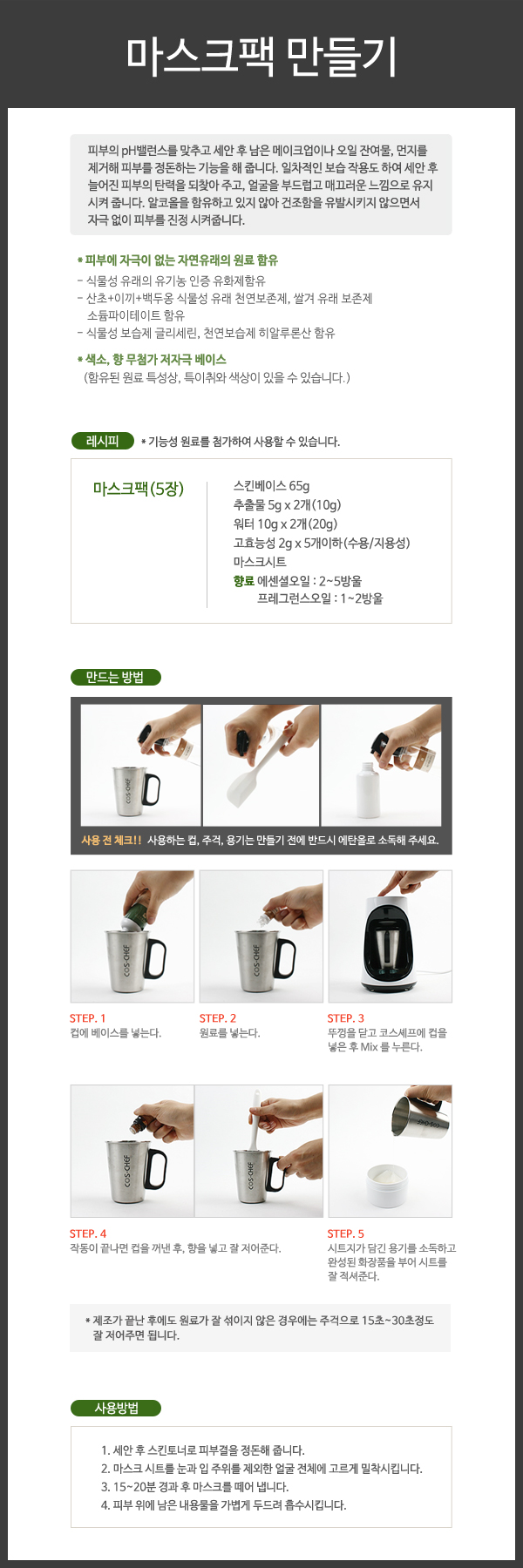 마스크팩 만들기

피부의 pH밸런스를 맞추고 세안 후 남은 메이크업이나 오일 잔여물, 먼지를 제거해 피부를 정돈하는 기능을 해 줍니다. 일차적인 보습 작용도 하여 세안 후 늘어진 피부의 탄력을 되찾아 주고, 얼굴을 부드럽고 매끄러운 느낌으로 유지 시켜 줍니다. 알코올을 함유하고 있지 않아 건조함을 유발시키지 않으면서 자극 없이 피부를 진정 시켜줍니다.

* 피부에 자극이 없는 자연유래의 원료 함유
- 식물성 유래의 유기농 인증 유화제함유
- 산초+이끼+백두옹 식물성 유래 천연보존제, 쌀겨 유래 보존제 소듐파이테이트 함유
- 식물성 보습제 글리세린, 천연보습제 히알루론산 함유

* 색소, 향 무첨가 저자극 베이스
(함유된 원료 특성상, 특이취와 색상이 있을 수 있습니다.)

레시피 * 기능성 원료를 첨가하여 사용할 수 있습니다.

마스크팩(5장)
스킨베이스 65g
추출물 5g x 2개(10g)
워터 10g x 2개(20g)
고효능성 2g x 5개이하(수용/지용성)
마스크시트
향료 에센셜오일 : 2~5방울
프레그런스오일 : 1~2방울

만드는 방법

COS-CHEF

사용 전 체크!! 사용하는 컵, 주걱, 용기는 만들기 전에 반드시 에탄올로 소독해 주세요.

COS-CHEF
COS-CHEF

STEP. 1
컵에 베이스를 넣는다.

STEP. 2
원료를 넣는다.

STEP. 3
뚜껑을 닫고 코스셰프에 컵을 넣은 후 Mix 를 누른다.

COS-CHEF
COS-CHEF
COS-CHEF

STEP. 4
작동이 끝나면 컵을 꺼낸 후, 향을 넣고 잘 저어준다.

STEP. 5
시트지가 담긴 용기를 소독하고 완성된 화장품을 부어 시트를 잘 적셔준다.

* 제조가 끝난 후에도 원료가 잘 섞이지 않은 경우에는 주걱으로 15초~30초정도 잘 저어주면 됩니다.

사용방법

1. 세안 후 스킨토너로 피부결을 정돈해 줍니다.
2. 마스크 시트를 눈과 입 주위를 제외한 얼굴 전체에 고르게 밀착시킵니다.
3. 15~20분 경과 후 마스크를 떼어 냅니다.
4. 피부 위에 남은 내용물을 가볍게 두드려 흡수시킵니다.